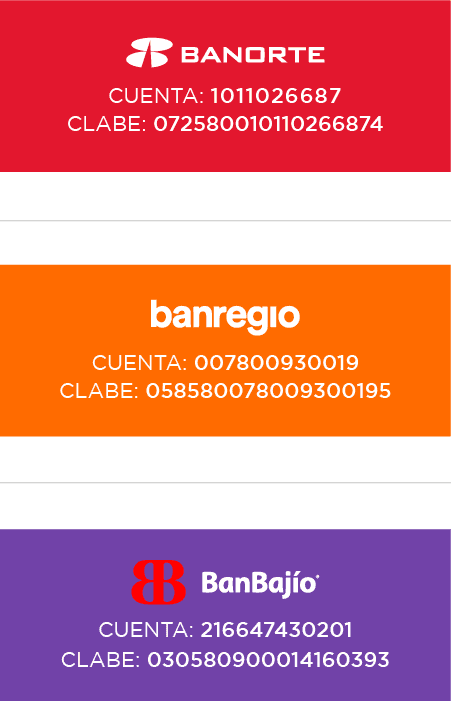 BANORTE

CUENTA: 1011026687
CLABE: 072580010110266874

banregio

CUENTA: 007800930019
CLABE: 058580078009300195

BanBajío

CUENTA: 216647430201
CLABE: 030580900014160393